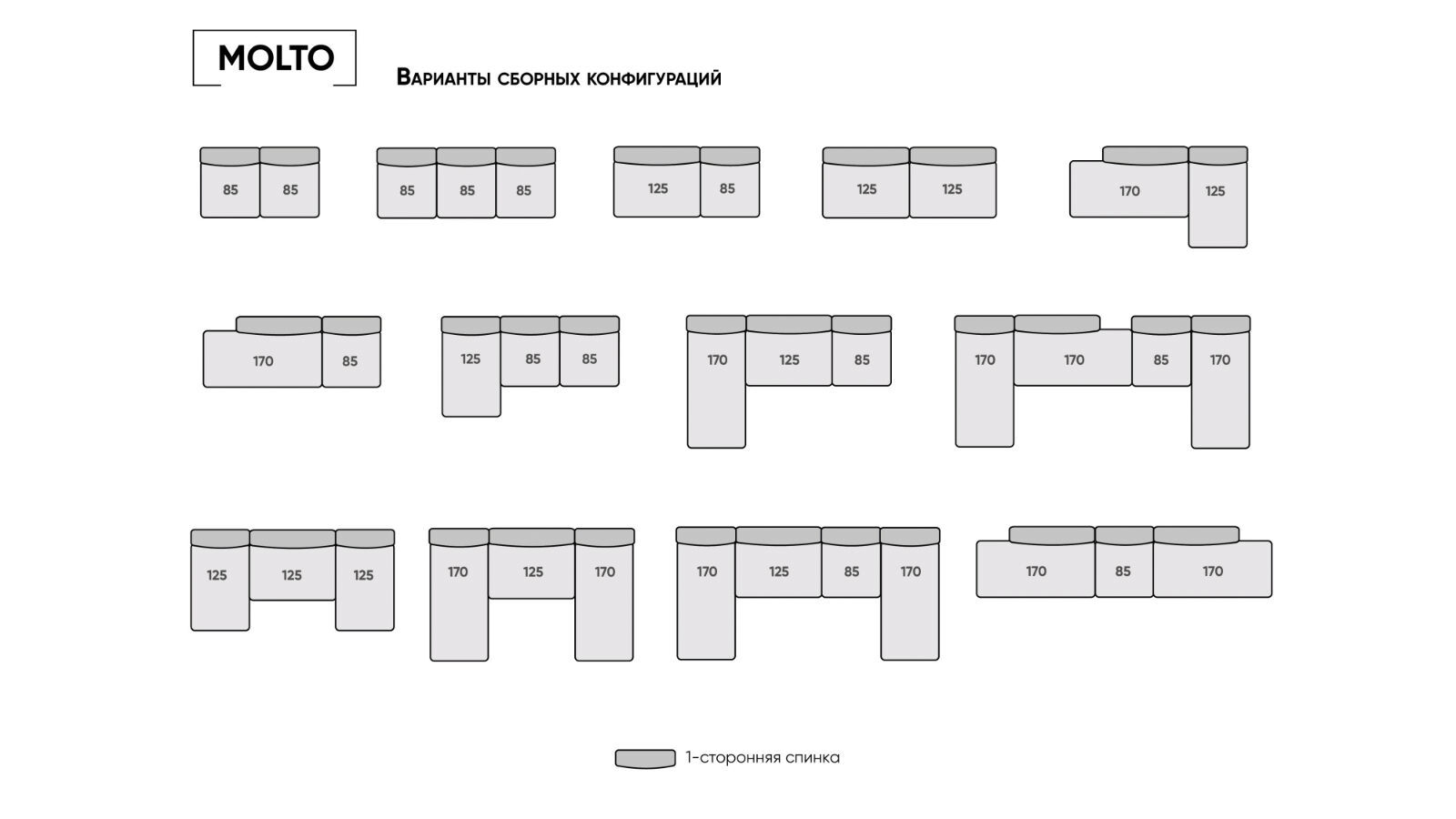 MOLTO

Варианты сборных конфигураций

85 85

85 85 85

125 85

125 125

170 125

170 85

125 85 85

170 125 85

170 170 85 170

125 125 125

170 125 170

170 125 85 170

170 85 170

1-сторонняя спинка