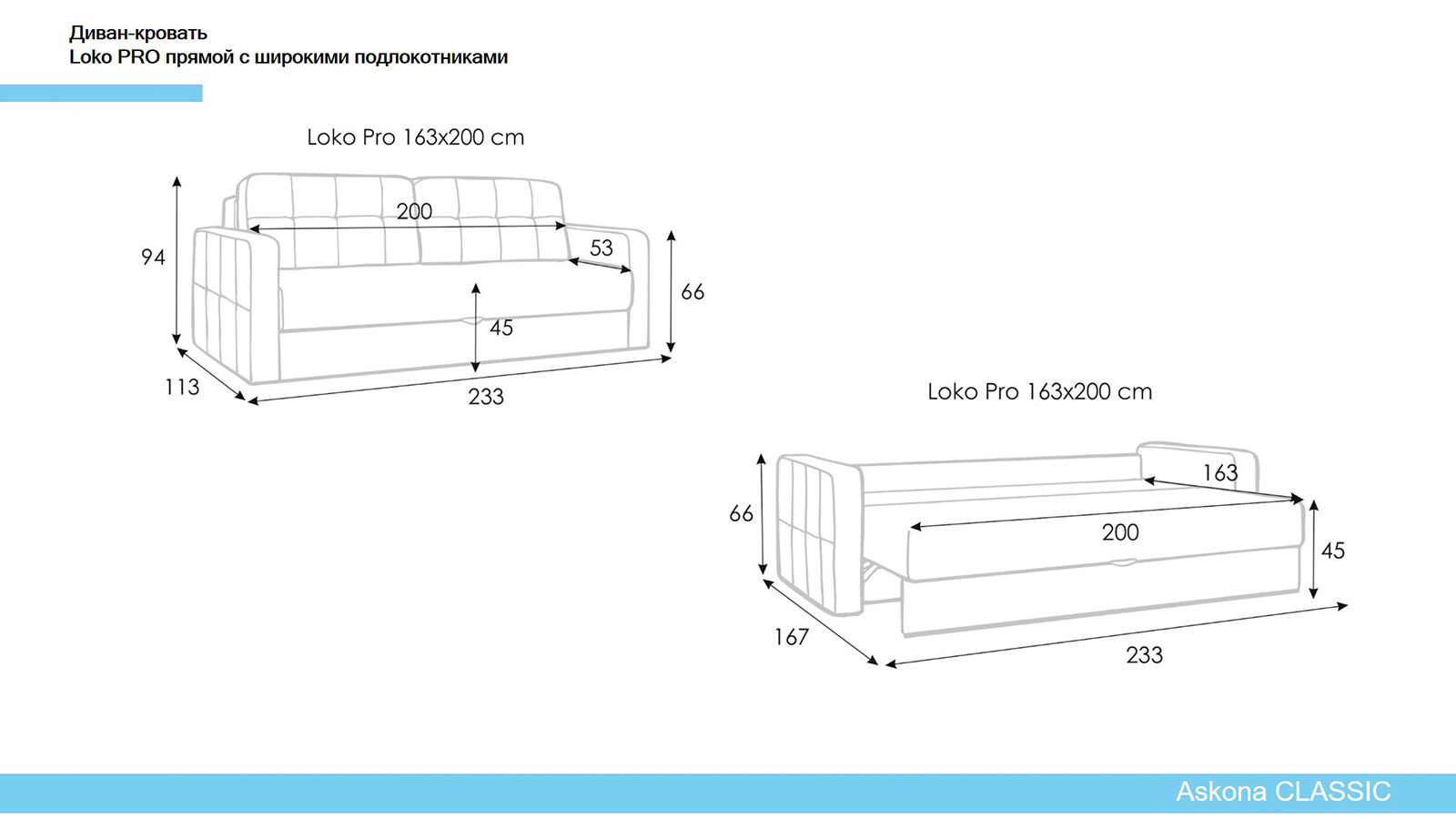 Диван-кровать
Loko PRO прямой с широкими подлокотниками

Loko Pro 163x200 cm

200
53
94
66
45
113
233

Loko Pro 163x200 cm

163
200
66
45
167
233

Askona CLASSIC