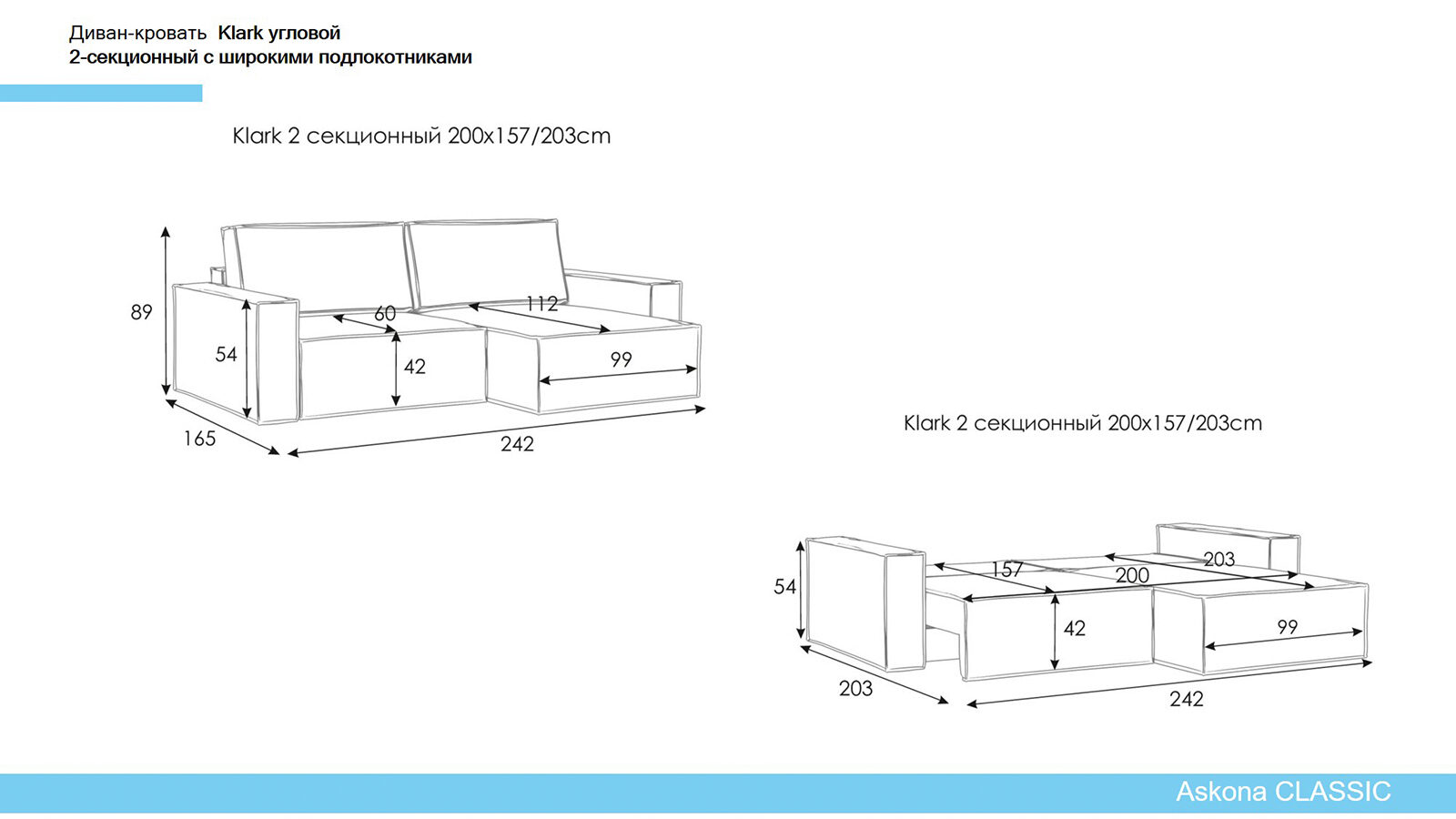 Диван-кровать Klark угловой
2-секционный с широкими подлокотниками

Klark 2 секционный 200x157/203cm

89
54
60
112
42
99
165
242

Klark 2 секционный 200x157/203cm

54
157
200
203
42
99
203
242

Askona CLASSIC