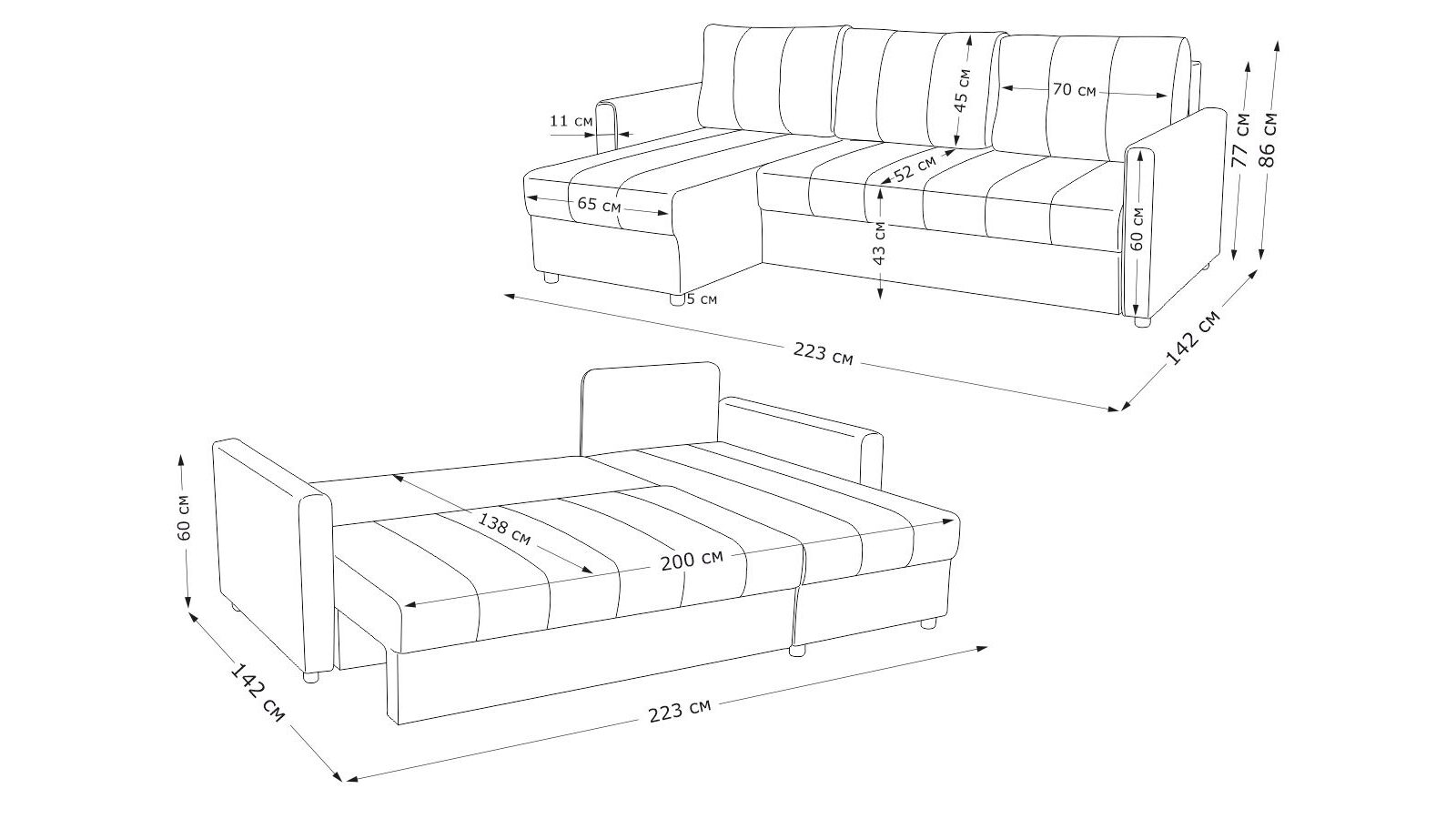 45 см
70 см
11 см
77 см
86 см
52 см
65 см
60 см
43 см
5 см
223 см
142 см
60 см
138 см
200 см
142 см
223 см